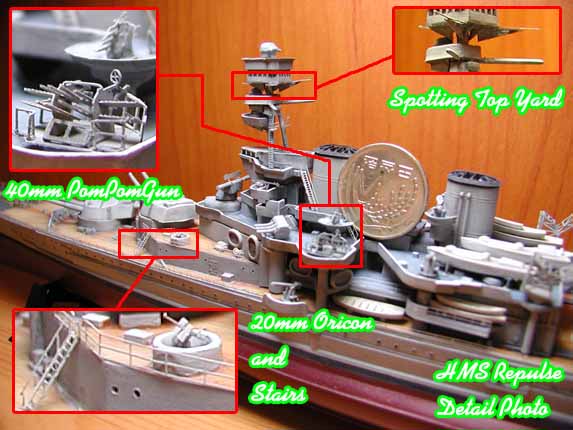 Spotting Top Yard

40mm PomPomGun

20mm Oricon and Stairs

HMS Repulse Detail Photo